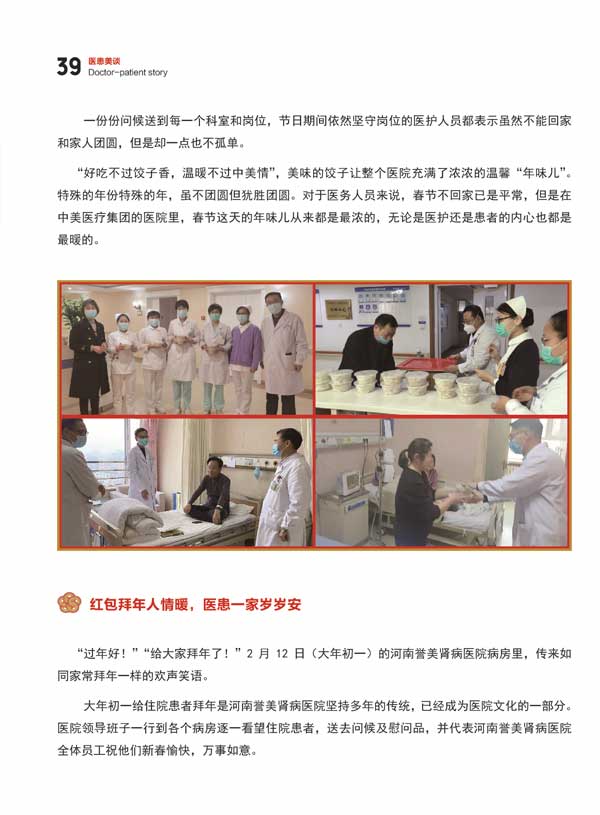 39 医患美谈
Doctor-patient story

一份份问候送到每一个科室和岗位，节日期间依然坚守岗位的医护人员都表示虽然不能回家和家人团圆，但是却一点也不孤单。

“好吃不过饺子香，温暖不过中美情”，美味的饺子让整个医院充满了浓浓的温馨“年味儿”。特殊的年份特殊的年，虽不团圆但犹胜团圆。对于医务人员来说，春节不回家已是平常，但是在中美医疗集团的医院里，春节这天的年味儿从来都是最浓的，无论是医护还是患者的内心也都是最暖的。

红包拜年人情暖，医患一家岁岁安

“过年好！”“给大家拜年了！”2 月 12 日（大年初一）的河南誉美肾病医院病房里，传来如同家常拜年一样的欢声笑语。

大年初一给住院患者拜年是河南誉美肾病医院坚持多年的传统，已经成为医院文化的一部分。医院领导班子一行到各个病房逐一看望住院患者，送去问候及慰问品，并代表河南誉美肾病医院全体员工祝他们新春愉快，万事如意。